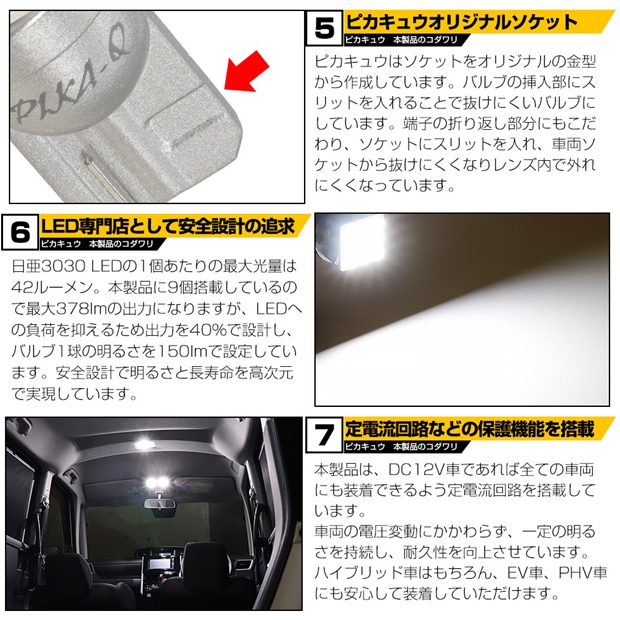 PIKA-Q

5 ピカキュウオリジナルソケット
ピカキュウ 本製品のコダワリ

ピカキュウはソケットをオリジナルの金型から作成しています。バルブの挿入部にスリットを入れることで抜けにくいバルブにしています。端子の折り返し部分にもこだわり、ソケットにスリットを入れ、車両ソケットから抜けにくくなりレンズ内で外れにくくなっています。

6 LED専門店として安全設計の追求
ピカキュウ 本製品のコダワリ

日亜3030 LEDの1個あたりの最大光量は42ルーメン。本製品に9個搭載しているので最大378lmの出力になりますが、LEDへの負荷を抑えるため出力を40%で設計し、バルブ1球の明るさを150lmで設定しています。安全設計で明るさと長寿命を高次元で実現しています。

7 定電流回路などの保護機能を搭載
ピカキュウ 本製品のコダワリ

本製品は、DC12V車であれば全ての車両にも装着できるよう定電流回路を搭載しています。
車両の電圧変動にかかわらず、一定の明るさを持続し、耐久性を向上させています。
ハイブリッド車はもちろん、EV車、PHV車にも安心して装着していただけます。