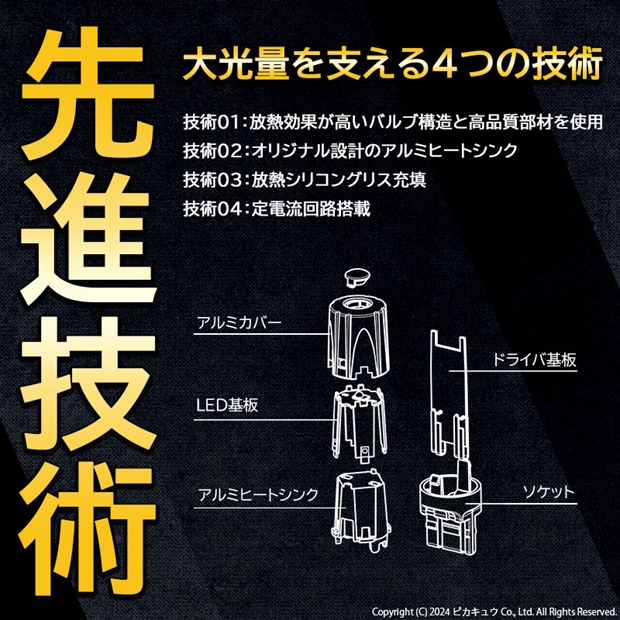 先進技術

大光量を支える4つの技術

技術01：放熱効果が高いバルブ構造と高品質部材を使用
技術02：オリジナル設計のアルミヒートシンク
技術03：放熱シリコングリス充填
技術04：定電流回路搭載

アルミカバー
LED基板
アルミヒートシンク
ドライバ基板
ソケット

Copyright (C) 2024 ピカキュウ Co., Ltd. All Rights Reserved.