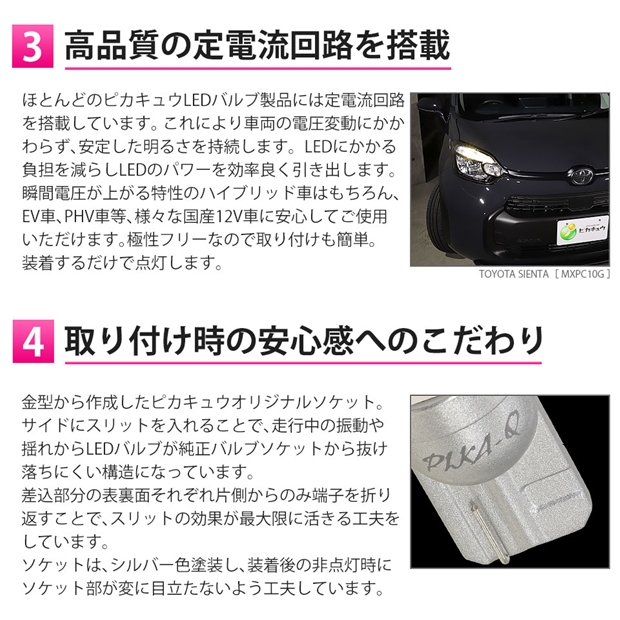 3 高品質の定電流回路を搭載

ほとんどのピカキュウLEDバルブ製品には定電流回路を搭載しています。これにより車両の電圧変動にかかわらず、安定した明るさを持続します。LEDにかかる負担を減らしLEDのパワーを効率良く引き出します。瞬間電圧が上がる特性のハイブリッド車はもちろん、EV車、PHV車等、様々な国産12V車に安心してご使用いただけます。極性フリーなので取り付けも簡単。装着するだけで点灯します。

ピカキュウ

TOYOTA SIENTA［MXPC10G］

4 取り付け時の安心感へのこだわり

金型から作成したピカキュウオリジナルソケット。サイドにスリットを入れることで、走行中の振動や揺れからLEDバルブが純正バルブソケットから抜け落ちにくい構造になっています。
差込部分の表裏面それぞれ片側からのみ端子を折り返すことで、スリットの効果が最大限に活きる工夫をしています。
ソケットは、シルバー色塗装し、装着後の非点灯時にソケット部が変に目立たないよう工夫しています。

PIKA-Q