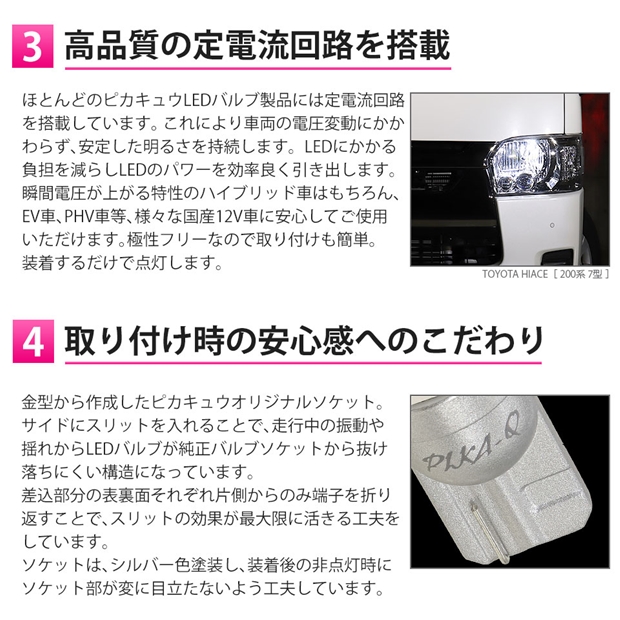 3 高品質の定電流回路を搭載

ほとんどのピカキュウLEDバルブ製品には定電流回路を搭載しています。これにより車両の電圧変動にかかわらず、安定した明るさを持続します。LEDにかかる負担を減らしLEDのパワーを効率良く引き出します。瞬間電圧が上がる特性のハイブリッド車はもちろん、EV車、PHV車等、様々な国産12V車に安心してご使用いただけます。極性フリーなので取り付けも簡単。装着するだけで点灯します。

TOYOTA HIACE［200系 7型］

4 取り付け時の安心感へのこだわり

金型から作成したピカキュウオリジナルソケット。サイドにスリットを入れることで、走行中の振動や揺れからLEDバルブが純正バルブソケットから抜け落ちにくい構造になっています。
差込部分の表裏面それぞれ片側からのみ端子を折り返すことで、スリットの効果が最大限に活きる工夫をしています。
ソケットは、シルバー色塗装し、装着後の非点灯時にソケット部が変に目立たないよう工夫しています。

PIKA-Q