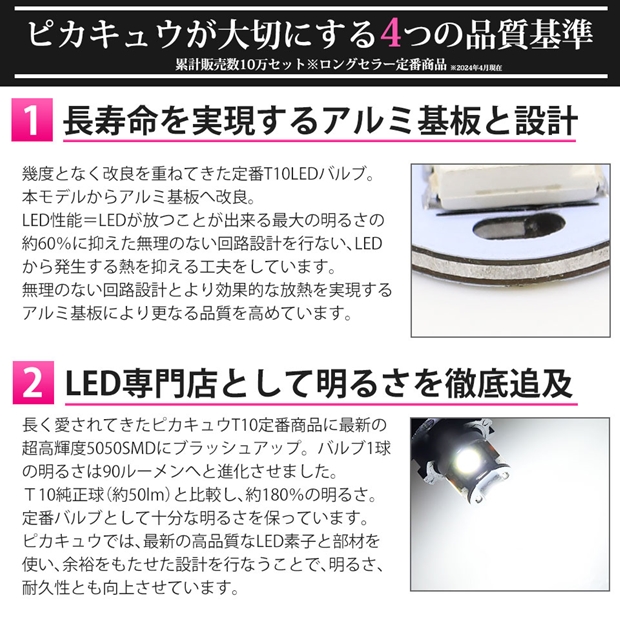 ピカキュウが大切にする4つの品質基準
累計販売数10万セット※ロングセラー定番商品 ※2024年4月現在

1 長寿命を実現するアルミ基板と設計

幾度となく改良を重ねてきた定番T10LEDバルブ。
本モデルからアルミ基板へ改良。
LED性能＝LEDが放つことが出来る最大の明るさの約60%に抑えた無理のない回路設計を行ない、LEDから発生する熱を抑える工夫をしています。
無理のない回路設計とより効果的な放熱を実現するアルミ基板により更なる品質を高めています。

2 LED専門店として明るさを徹底追及

長く愛されてきたピカキュウT10定番商品に最新の超高輝度5050SMDにブラッシュアップ。バルブ1球の明るさは90ルーメンへと進化させました。
Ｔ10純正球(約50lm)と比較し、約180%の明るさ。
定番バルブとして十分な明るさを保っています。
ピカキュウでは、最新の高品質なLED素子と部材を使い、余裕をもたせた設計を行なうことで、明るさ、耐久性とも向上させています。