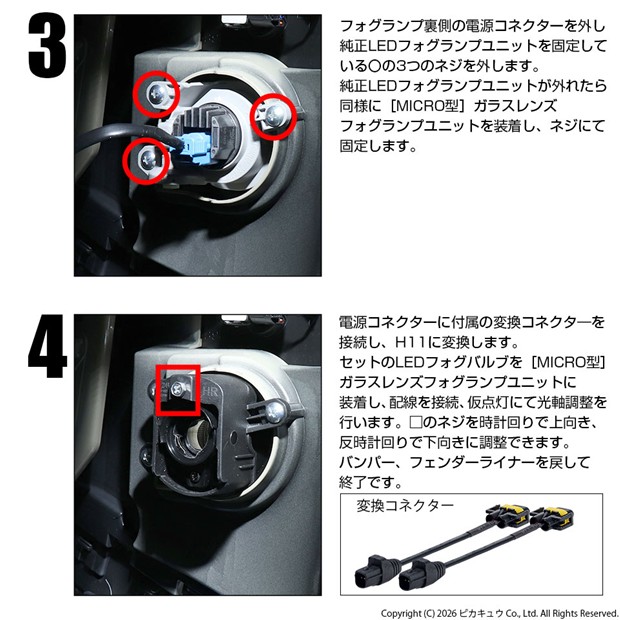 3

フォグランプ裏側の電源コネクターを外し純正LEDフォグランプユニットを固定している○の3つのネジを外します。
純正LEDフォグランプユニットが外れたら同様に［MICRO型］ガラスレンズフォグランプユニットを装着し、ネジにて固定します。

4

HR

電源コネクターに付属の変換コネクターを接続し、H11に変換します。
セットのLEDフォグバルブを［MICRO型］ガラスレンズフォグランプユニットに装着し、配線を接続、仮点灯にて光軸調整を行います。□のネジを時計回りで上向き、反時計回りで下向きに調整できます。
バンパー、フェンダーライナーを戻して終了です。

変換コネクター

Copyright (C) 2026 ピカキュウ Co., Ltd. All Rights Reserved.