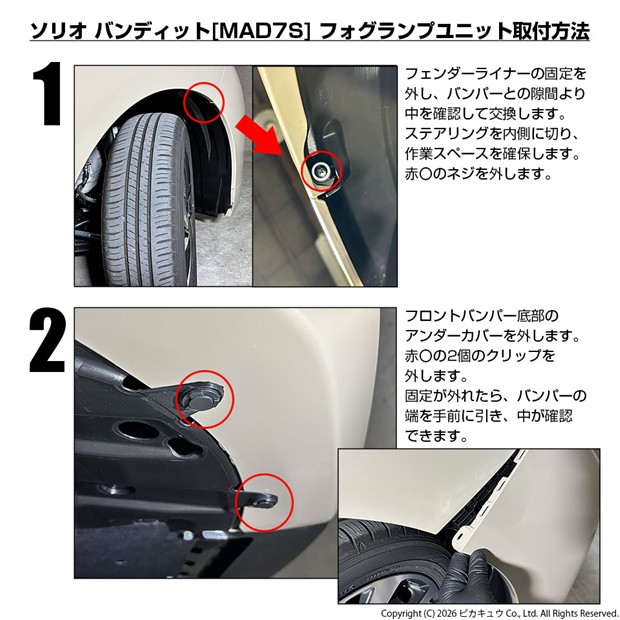 ソリオ バンディット[MAD7S] フォグランプユニット取付方法

1

フェンダーライナーの固定を外し、バンパーとの隙間より中を確認して交換します。
ステアリングを内側に切り、作業スペースを確保します。
赤〇のネジを外します。

2

フロントバンパー底部のアンダーカバーを外します。
赤〇の2個のクリップを外します。
固定が外れたら、バンパーの端を手前に引き、中が確認できます。

Copyright (C) 2026 ピカキュウ Co., Ltd. All Rights Reserved.