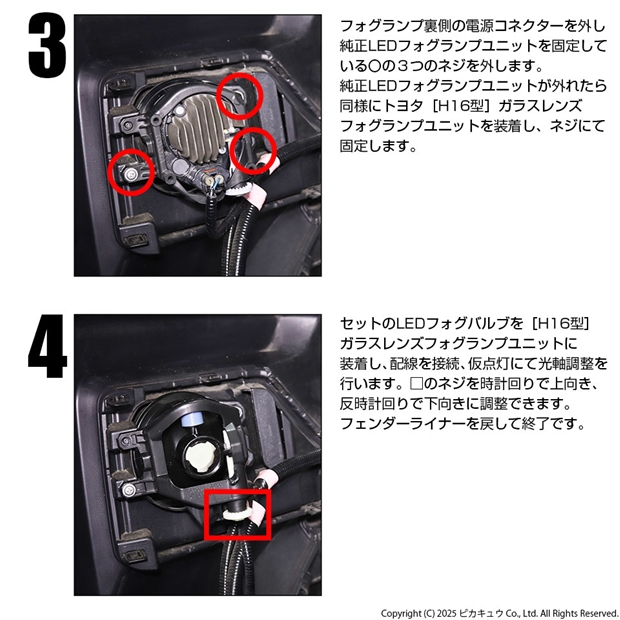 3

フォグランプ裏側の電源コネクターを外し純正LEDフォグランプユニットを固定している○の３つのネジを外します。
純正LEDフォグランプユニットが外れたら同様にトヨタ［H16型］ガラスレンズフォグランプユニットを装着し、ネジにて固定します。

4

セットのLEDフォグバルブを［H16型］ガラスレンズフォグランプユニットに装着し、配線を接続、仮点灯にて光軸調整を行います。□のネジを時計回りで上向き、反時計回りで下向きに調整できます。
フェンダーライナーを戻して終了です。

Copyright (C) 2025 ピカキュウ Co., Ltd. All Rights Reserved.