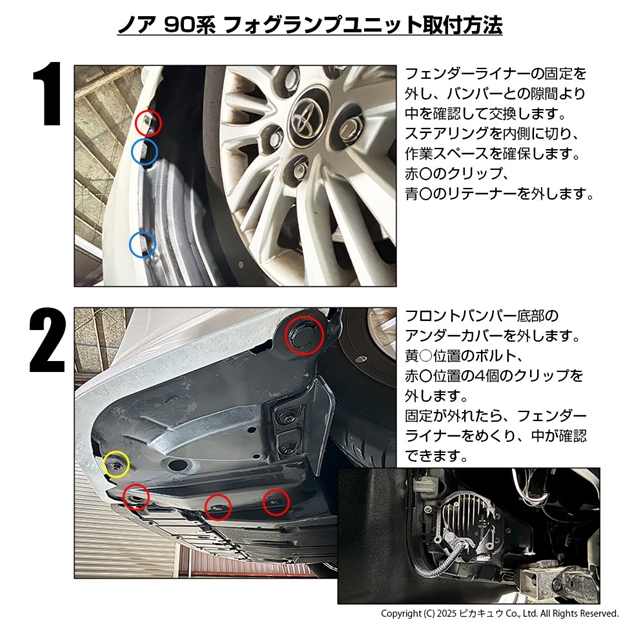 ノア 90系 フォグランプユニット取付方法

1

フェンダーライナーの固定を外し、バンパーとの隙間より中を確認して交換します。
ステアリングを内側に切り、作業スペースを確保します。
赤〇のクリップ、
青〇のリテーナーを外します。

2

フロントバンパー底部のアンダーカバーを外します。
黄〇位置のボルト、
赤〇位置の4個のクリップを外します。
固定が外れたら、フェンダーライナーをめくり、中が確認できます。

Copyright (C) 2025 ピカキュウ Co., Ltd. All Rights Reserved.