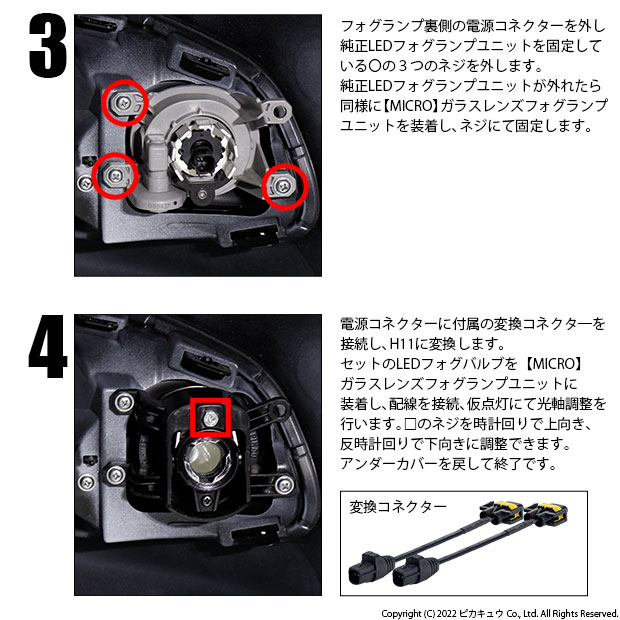 3

フォグランプ裏側の電源コネクターを外し純正LEDフォグランプユニットを固定している○の３つのネジを外します。
純正LEDフォグランプユニットが外れたら同様に【MICRO】ガラスレンズフォグランプユニットを装着し、ネジにて固定します。

4

電源コネクターに付属の変換コネクターを接続し、H11に変換します。
セットのLEDフォグバルブを【MICRO】ガラスレンズフォグランプユニットに装着し、配線を接続、仮点灯にて光軸調整を行います。□のネジを時計回りで上向き、反時計回りで下向きに調整できます。
アンダーカバーを戻して終了です。

変換コネクター

Copyright (C) 2022 ピカキュウ Co., Ltd. All Rights Reserved.