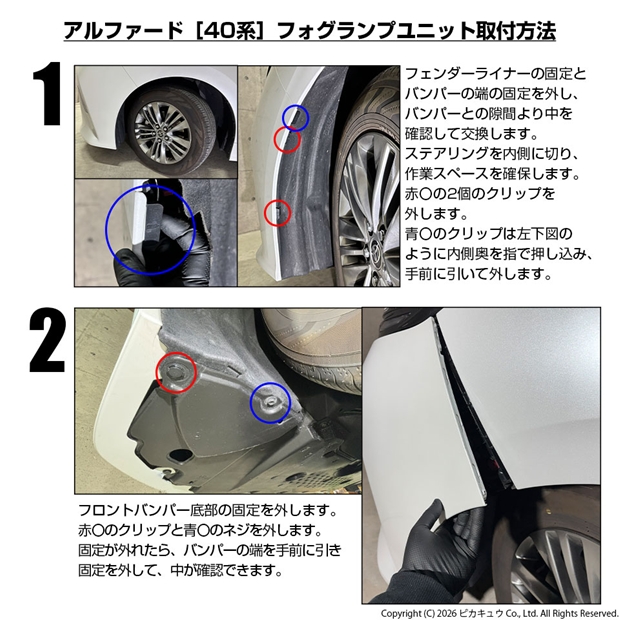 アルファード［40系］フォグランプユニット取付方法

1

フェンダーライナーの固定とバンパーの端の固定を外し、バンパーとの隙間より中を確認して交換します。
ステアリングを内側に切り、作業スペースを確保します。
赤〇の2個のクリップを外します。
青〇のクリップは左下図のように内側奥を指で押し込み、手前に引いて外します。

2

フロントバンパー底部の固定を外します。
赤〇のクリップと青〇のネジを外します。
固定が外れたら、バンパーの端を手前に引き固定を外して、中が確認できます。

Copyright (C) 2026 ピカキュウ Co., Ltd. All Rights Reserved.