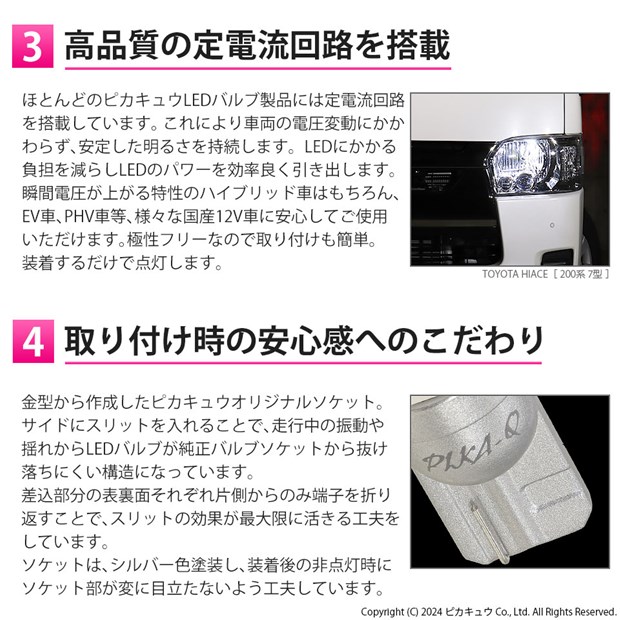 3 高品質の定電流回路を搭載

ほとんどのピカキュウLEDバルブ製品には定電流回路を搭載しています。これにより車両の電圧変動にかかわらず、安定した明るさを持続します。LEDにかかる負担を減らしLEDのパワーを効率良く引き出します。瞬間電圧が上がる特性のハイブリッド車はもちろん、EV車、PHV車等、様々な国産12V車に安心してご使用いただけます。極性フリーなので取り付けも簡単。装着するだけで点灯します。

TOYOTA HIACE［200系 7型］

4 取り付け時の安心感へのこだわり

金型から作成したピカキュウオリジナルソケット。サイドにスリットを入れることで、走行中の振動や揺れからLEDバルブが純正バルブソケットから抜け落ちにくい構造になっています。
差込部分の表裏面それぞれ片側からのみ端子を折り返すことで、スリットの効果が最大限に活きる工夫をしています。
ソケットは、シルバー色塗装し、装着後の非点灯時にソケット部が変に目立たないよう工夫しています。

PIKA-Q

Copyright (C) 2024 ピカキュウ Co., Ltd. All Rights Reserved.