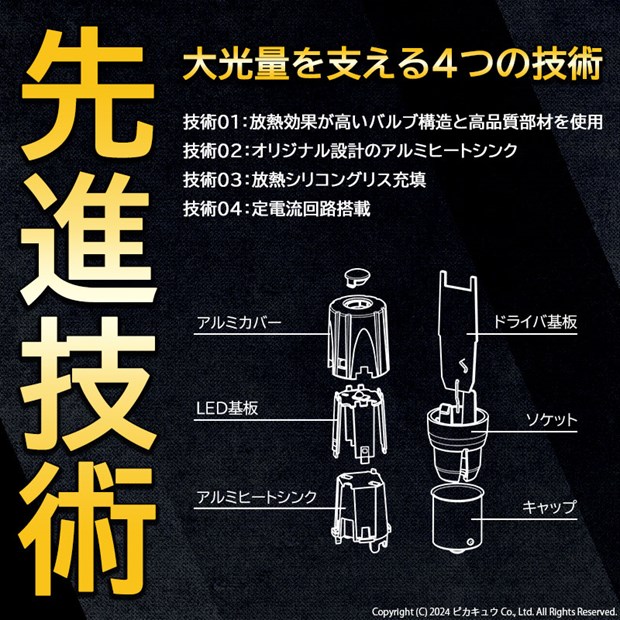 先進技術

大光量を支える4つの技術

技術01：放熱効果が高いバルブ構造と高品質部材を使用
技術02：オリジナル設計のアルミヒートシンク
技術03：放熱シリコングリス充填
技術04：定電流回路搭載

アルミカバー
LED基板
アルミヒートシンク
ドライバ基板
ソケット
キャップ

Copyright (C) 2024 ピカキュウ Co., Ltd. All Rights Reserved.