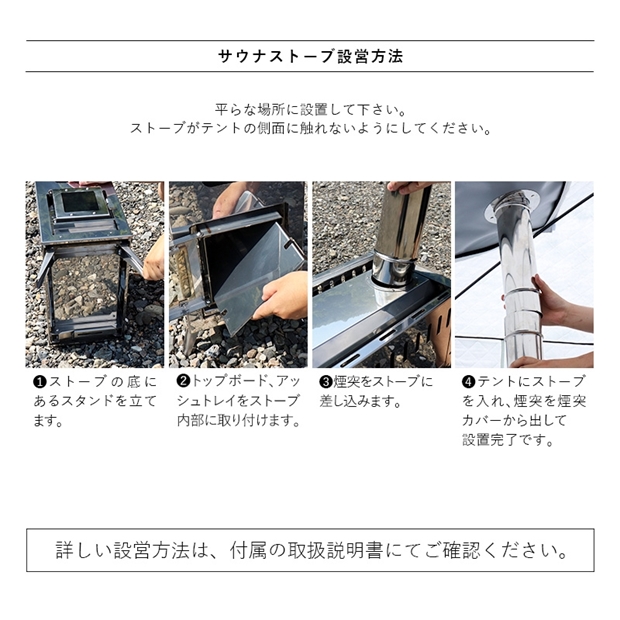 サウナストーブ設営方法

平らな場所に設置して下さい。
ストーブがテントの側面に触れないようにしてください。

❶ストーブの底にあるスタンドを立てます。

❷トップボード、アッシュトレイをストーブ内部に取り付けます。

❸煙突をストーブに差し込みます。

❹テントにストーブを入れ、煙突を煙突カバーから出して設置完了です。

詳しい設営方法は、付属の取扱説明書にてご確認ください。