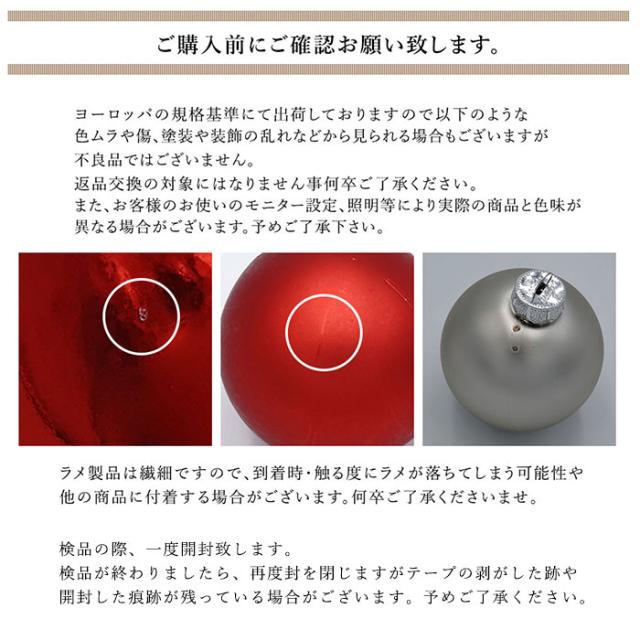 ご購入前にご確認お願い致します。

ヨーロッパの規格基準にて出荷しておりますので以下のような色ムラや傷、塗装や装飾の乱れなどから見られる場合もございますが不良品ではございません。
返品交換の対象にはなりません事何卒ご了承ください。
また、お客様のお使いのモニター設定、照明等により実際の商品と色味が異なる場合がございます。予めご了承下さい。

ラメ製品は繊細ですので、到着時・触る度にラメが落ちてしまう可能性や他の商品に付着する場合がございます。何卒ご了承くださいませ。

検品の際、一度開封致します。
検品が終わりましたら、再度封を閉じますがテープの剥がした跡や開封した痕跡が残っている場合がございます。予めご了承ください。