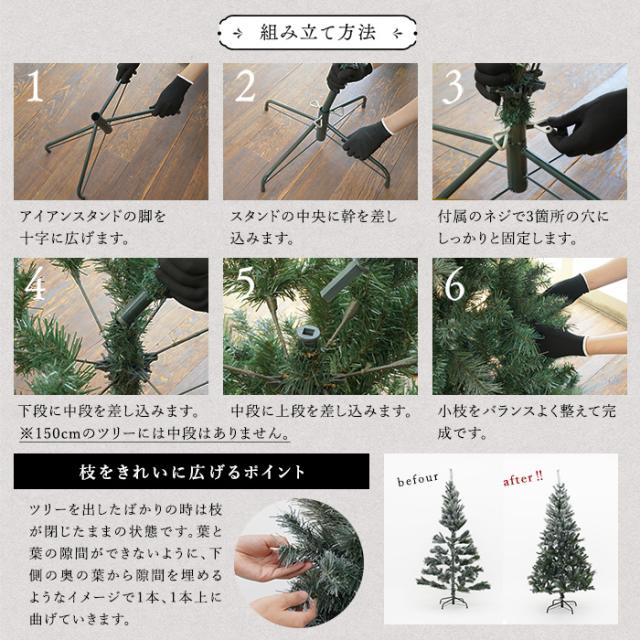 組み立て方法

1
アイアンスタンドの脚を十字に広げます。

2
スタンドの中央に幹を差し込みます。

3
付属のネジで3箇所の穴にしっかりと固定します。

4
下段に中段を差し込みます。
※150cmのツリーには中段はありません。

5
中段に上段を差し込みます。

6
小枝をバランスよく整えて完成です。

枝をきれいに広げるポイント

ツリーを出したばかりの時は枝が閉じたままの状態です。葉と葉の隙間ができないように、下側の奥の葉から隙間を埋めるようなイメージで1本、1本上に曲げていきます。

befour
after !!