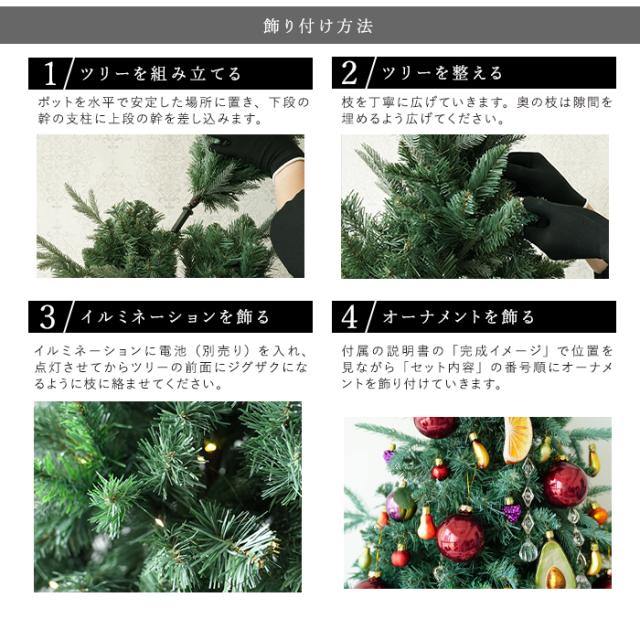 飾り付け方法

1 ツリーを組み立てる

ポットを水平で安定した場所に置き、下段の幹の支柱に上段の幹を差し込みます。

2 ツリーを整える

枝を丁寧に広げていきます。奥の枝は隙間を埋めるよう広げてください。

3 イルミネーションを飾る

イルミネーションに電池（別売り）を入れ、点灯させてからツリーの前面にジグザクになるように枝に絡ませてください。

4 オーナメントを飾る

付属の説明書の「完成イメージ」で位置を見ながら「セット内容」の番号順にオーナメントを飾り付けていきます。