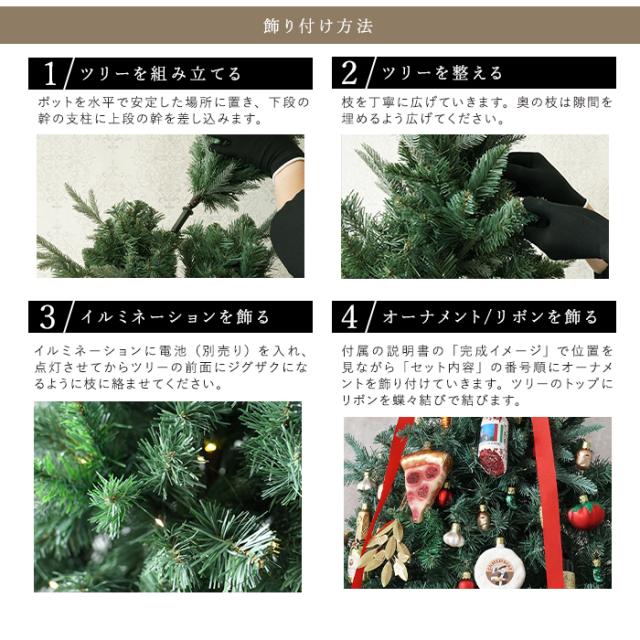 飾り付け方法

1 ツリーを組み立てる

ポットを水平で安定した場所に置き、下段の幹の支柱に上段の幹を差し込みます。

2 ツリーを整える

枝を丁寧に広げていきます。奥の枝は隙間を埋めるよう広げてください。

3 イルミネーションを飾る

イルミネーションに電池（別売り）を入れ、点灯させてからツリーの前面にジグザクになるように枝に絡ませてください。

4 オーナメント/リボンを飾る

付属の説明書の「完成イメージ」で位置を見ながら「セット内容」の番号順にオーナメントを飾り付けていきます。ツリーのトップにリボンを蝶々結びで結びます。