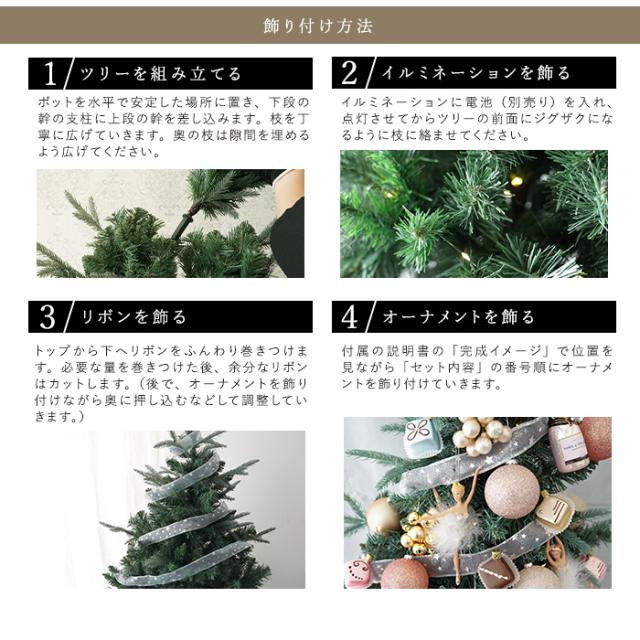 飾り付け方法

1 ツリーを組み立てる

ポットを水平で安定した場所に置き、下段の幹の支柱に上段の幹を差し込みます。枝を丁寧に広げていきます。奥の枝は隙間を埋めるよう広げてください。

2 イルミネーションを飾る

イルミネーションに電池（別売り）を入れ、点灯させてからツリーの前面にジグザクになるように枝に絡ませてください。

3 リボンを飾る

トップから下へリボンをふんわり巻きつけます。必要な量を巻きつけた後、余分なリボンはカットします。（後で、オーナメントを飾り付けながら奥に押し込むなどして調整していきます。）

4 オーナメントを飾る

付属の説明書の「完成イメージ」で位置を見ながら「セット内容」の番号順にオーナメントを飾り付けていきます。