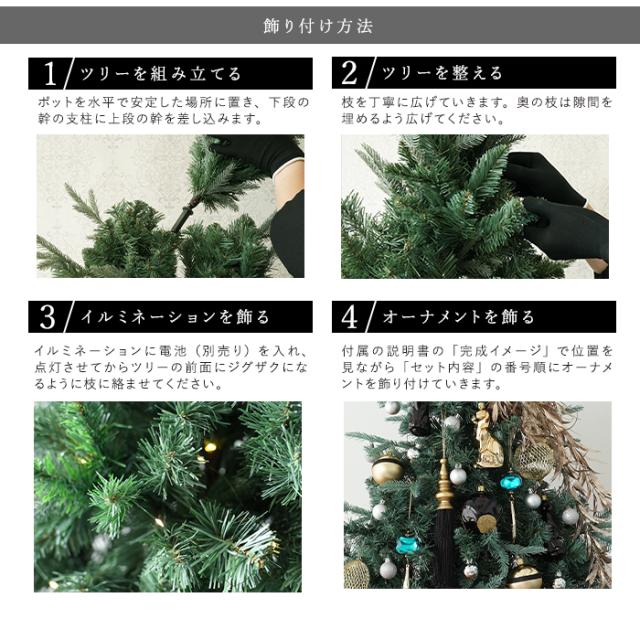 飾り付け方法

1 ツリーを組み立てる

ポットを水平で安定した場所に置き、下段の幹の支柱に上段の幹を差し込みます。

2 ツリーを整える

枝を丁寧に広げていきます。奥の枝は隙間を埋めるよう広げてください。

3 イルミネーションを飾る

イルミネーションに電池（別売り）を入れ、点灯させてからツリーの前面にジグザクになるように枝に絡ませてください。

4 オーナメントを飾る

付属の説明書の「完成イメージ」で位置を見ながら「セット内容」の番号順にオーナメントを飾り付けていきます。