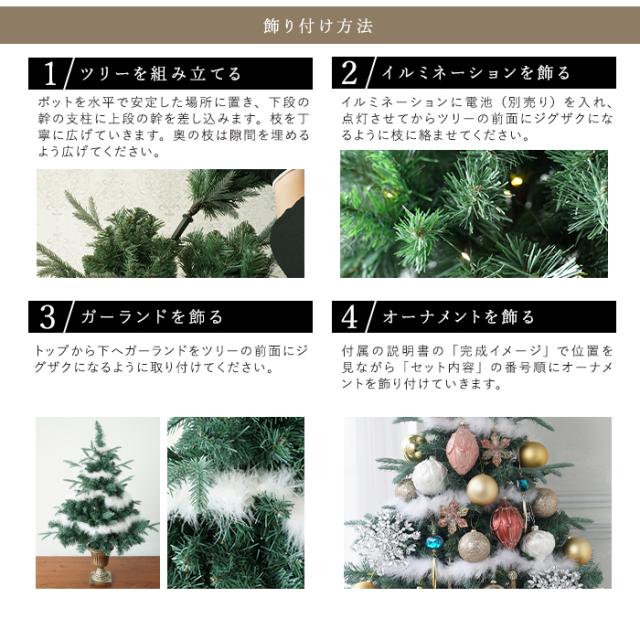 飾り付け方法

1 ツリーを組み立てる

ポットを水平で安定した場所に置き、下段の幹の支柱に上段の幹を差し込みます。枝を丁寧に広げていきます。奥の枝は隙間を埋めるよう広げてください。

2 イルミネーションを飾る

イルミネーションに電池（別売り）を入れ、点灯させてからツリーの前面にジグザクになるように枝に絡ませてください。

3 ガーランドを飾る

トップから下へガーランドをツリーの前面にジグザクになるように取り付けてください。

4 オーナメントを飾る

付属の説明書の「完成イメージ」で位置を見ながら「セット内容」の番号順にオーナメントを飾り付けていきます。