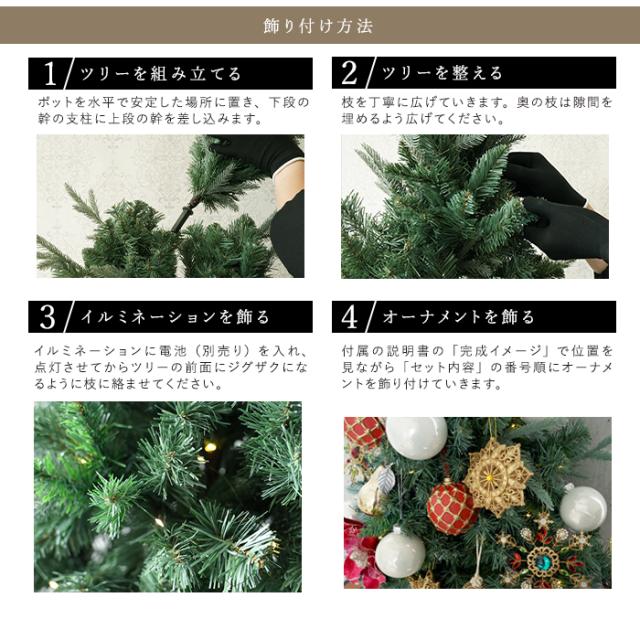 飾り付け方法

1 ツリーを組み立てる

ポットを水平で安定した場所に置き、下段の幹の支柱に上段の幹を差し込みます。

2 ツリーを整える

枝を丁寧に広げていきます。奥の枝は隙間を埋めるよう広げてください。

3 イルミネーションを飾る

イルミネーションに電池（別売り）を入れ、点灯させてからツリーの前面にジグザクになるように枝に絡ませてください。

4 オーナメントを飾る

付属の説明書の「完成イメージ」で位置を見ながら「セット内容」の番号順にオーナメントを飾り付けていきます。