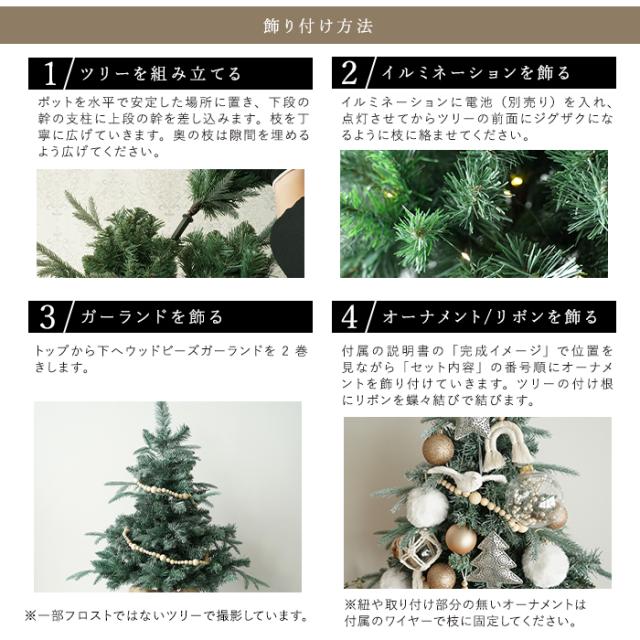 飾り付け方法

1 ツリーを組み立てる

ポットを水平で安定した場所に置き、下段の幹の支柱に上段の幹を差し込みます。枝を丁寧に広げていきます。奥の枝は隙間を埋めるよう広げてください。

2 イルミネーションを飾る

イルミネーションに電池（別売り）を入れ、点灯させてからツリーの前面にジグザクになるように枝に絡ませてください。

3 ガーランドを飾る

トップから下へウッドビーズガーランドを 2 巻きします。

※一部フロストではないツリーで撮影しています。

4 オーナメント/リボンを飾る

付属の説明書の「完成イメージ」で位置を見ながら「セット内容」の番号順にオーナメントを飾り付けていきます。ツリーの付け根にリボンを蝶々結びで結びます。

※紐や取り付け部分の無いオーナメントは付属のワイヤーで枝に固定してください。