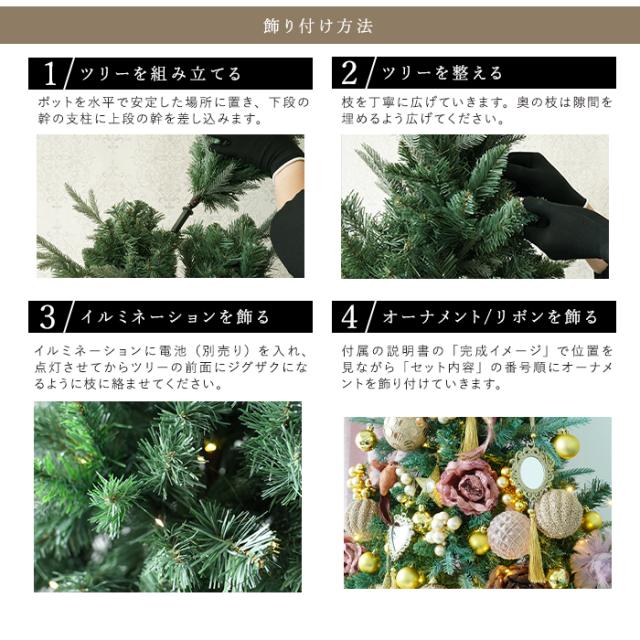 飾り付け方法

1 ツリーを組み立てる

ポットを水平で安定した場所に置き、下段の幹の支柱に上段の幹を差し込みます。

2 ツリーを整える

枝を丁寧に広げていきます。奥の枝は隙間を埋めるよう広げてください。

3 イルミネーションを飾る

イルミネーションに電池（別売り）を入れ、点灯させてからツリーの前面にジグザクになるように枝に絡ませてください。

4 オーナメント/リボンを飾る

付属の説明書の「完成イメージ」で位置を見ながら「セット内容」の番号順にオーナメントを飾り付けていきます。