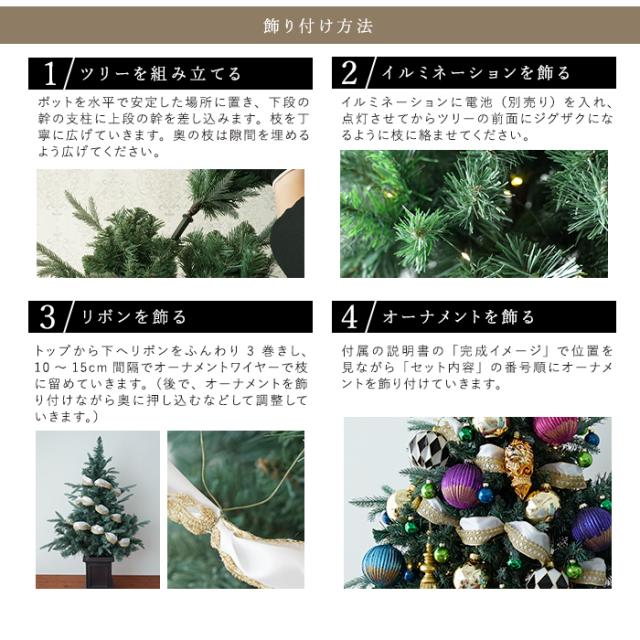 飾り付け方法

1 ツリーを組み立てる

ポットを水平で安定した場所に置き、下段の幹の支柱に上段の幹を差し込みます。枝を丁寧に広げていきます。奥の枝は隙間を埋めるよう広げてください。

2 イルミネーションを飾る

イルミネーションに電池（別売り）を入れ、点灯させてからツリーの前面にジグザクになるように枝に絡ませてください。

3 リボンを飾る

トップから下へリボンをふんわり 3 巻きし、10 ～ 15cm 間隔でオーナメントワイヤーで枝に留めていきます。（後で、オーナメントを飾り付けながら奥に押し込むなどして調整していきます。）

4 オーナメントを飾る

付属の説明書の「完成イメージ」で位置を見ながら「セット内容」の番号順にオーナメントを飾り付けていきます。