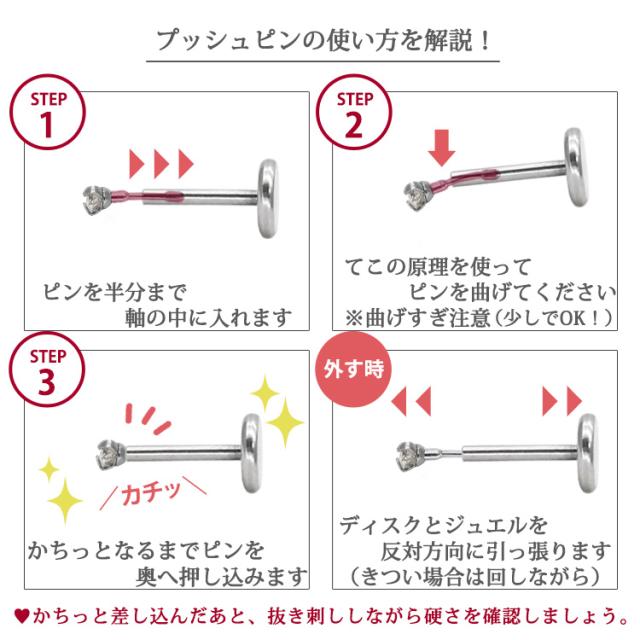 プッシュピンの使い方を解説！

STEP 1

ピンを半分まで
軸の中に入れます

STEP 2

てこの原理を使って
ピンを曲げてください
※曲げすぎ注意（少しでOK！）

STEP 3

／カチッ＼

かちっとなるまでピンを
奥へ押し込みます

外す時

ディスクとジュエルを
反対方向に引っ張ります
（きつい場合は回しながら）

♥かちっと差し込んだあと、抜き刺ししながら硬さを確認しましょう。