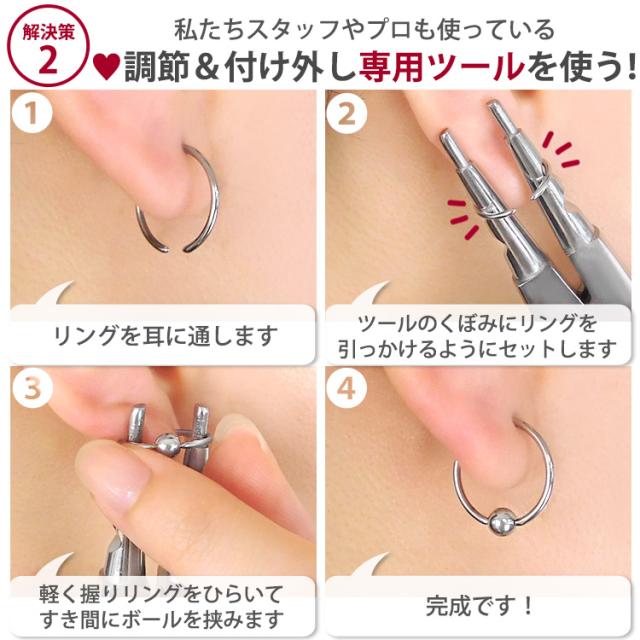 解決策 2

私たちスタッフやプロも使っている
♥調節＆付け外し専用ツールを使う！

1
リングを耳に通します

2
ツールのくぼみにリングを引っかけるようにセットします

3
軽く握りリングをひらいてすき間にボールを挟みます

4
完成です！