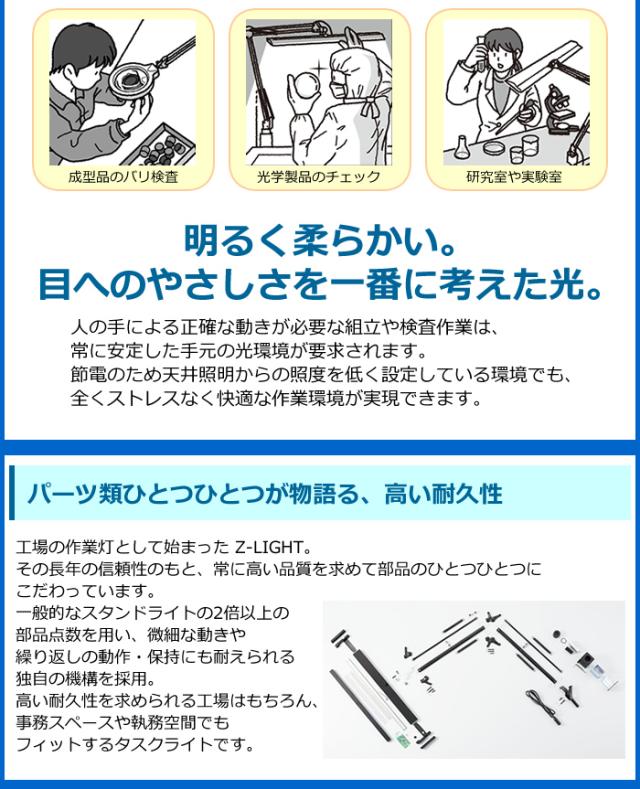 成型品のバリ検査

光学製品のチェック

研究室や実験室

明るく柔らかい。
目へのやさしさを一番に考えた光。

人の手による正確な動きが必要な組立や検査作業は、常に安定した手元の光環境が要求されます。
節電のため天井照明からの照度を低く設定している環境でも、全くストレスなく快適な作業環境が実現できます。

パーツ類ひとつひとつが物語る、高い耐久性

工場の作業灯として始まった Z-LIGHT。
その長年の信頼性のもと、常に高い品質を求めて部品のひとつひとつにこだわっています。
一般的なスタンドライトの2倍以上の部品点数を用い、微細な動きや繰り返しの動作・保持にも耐えられる独自の機構を採用。
高い耐久性を求められる工場はもちろん、事務スペースや執務空間でもフィットするタスクライトです。