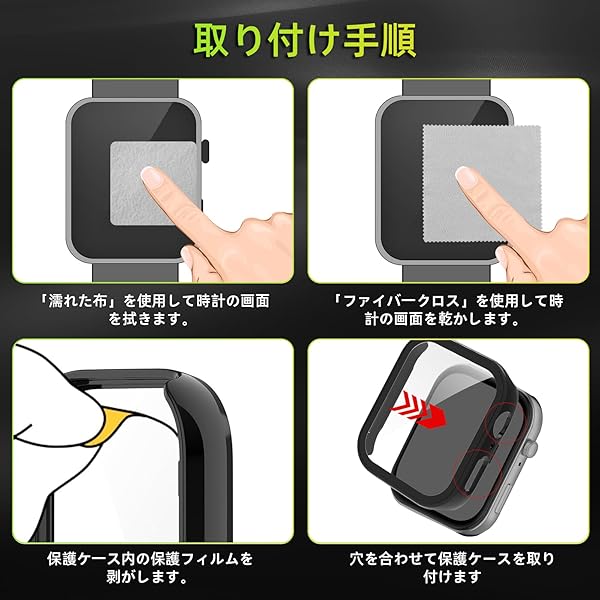 取り付け手順

「濡れた布」を使用して時計の画面を拭きます。

「ファイバークロス」を使用して時計の画面を乾かします。

保護ケース内の保護フィルムを剥がします。

穴を合わせて保護ケースを取り付けます