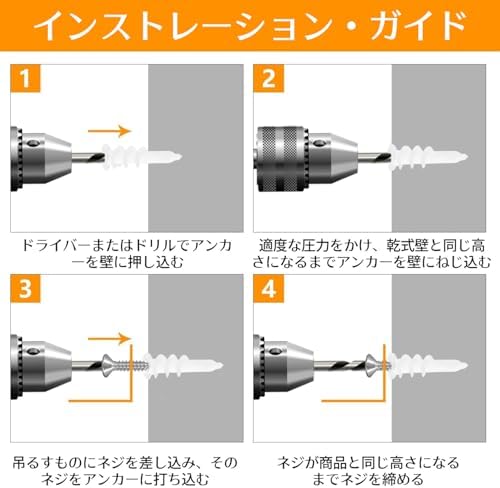 インストレーション・ガイド

1

ドライバーまたはドリルでアンカーを壁に押し込む

2

適度な圧力をかけ、乾式壁と同じ高さになるまでアンカーを壁にねじ込む

3

吊るすものにネジを差し込み、そのネジをアンカーに打ち込む

4

ネジが商品と同じ高さになるまでネジを締める