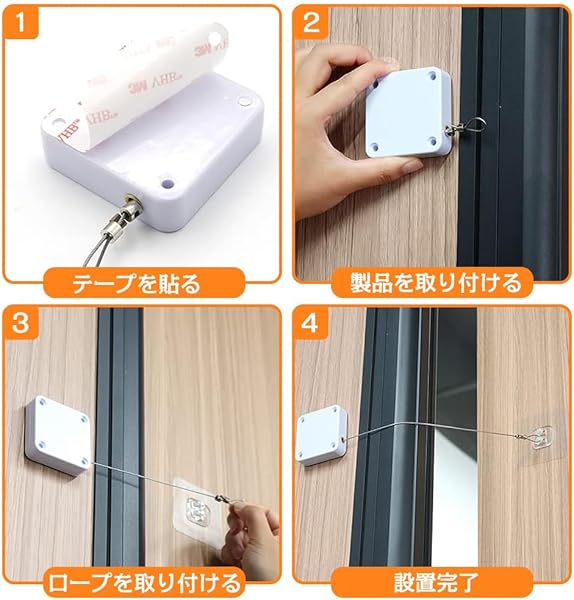 1

3M VHB

テープを貼る

2

製品を取り付ける

3

ロープを取り付ける

4

設置完了