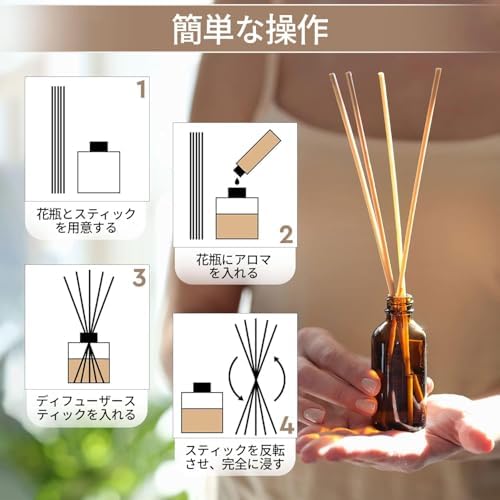 簡単な操作

1
花瓶とスティックを用意する

2
花瓶にアロマを入れる

3
ディフューザースティックを入れる

4
スティックを反転させ、完全に浸す