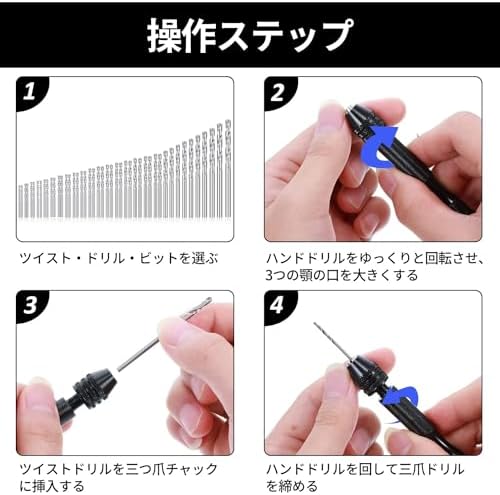 操作ステップ

1

ツイスト・ドリル・ビットを選ぶ

2

ハンドドリルをゆっくりと回転させ、3つの顎の口を大きくする

3

ツイストドリルを三つ爪チャックに挿入する

4

ハンドドリルを回して三爪ドリルを締める