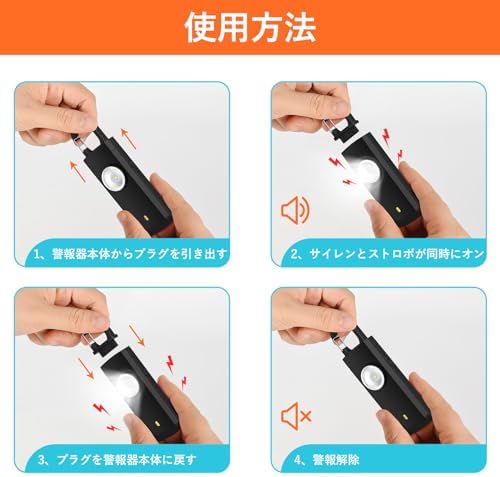 使用方法

1、警報器本体からプラグを引き出す

2、サイレンとストロボが同時にオン

3、プラグを警報器本体に戻す

4、警報解除