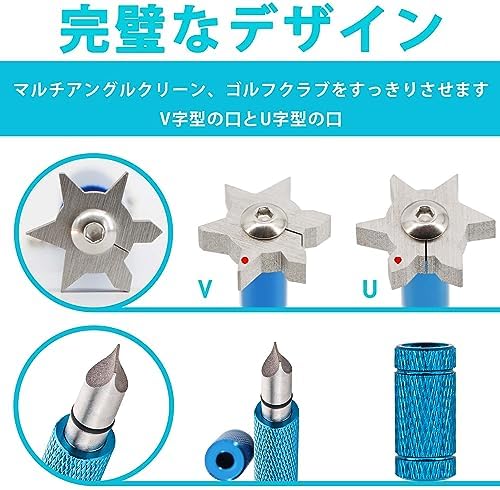 完璧なデザイン

マルチアングルクリーン、ゴルフクラブをすっきりさせます
V字型の口とU字型の口

V

U