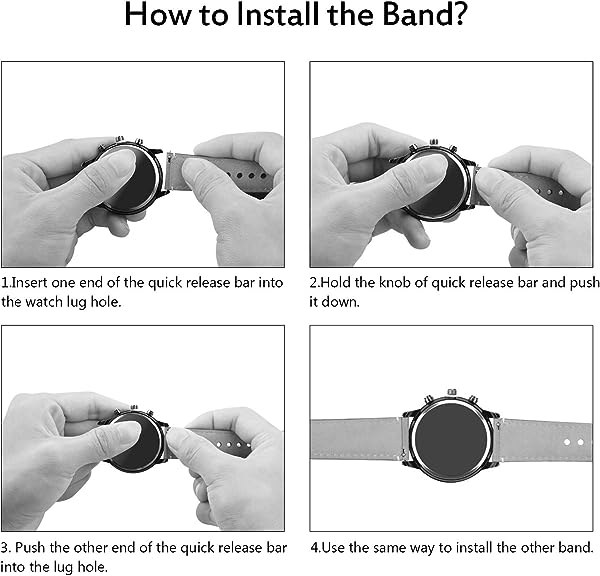 How to Install the Band?

1.Insert one end of the quick release bar into the watch lug hole.

2.Hold the knob of quick release bar and push it down.

3. Push the other end of the quick release bar into the lug hole.

4.Use the same way to install the other band.