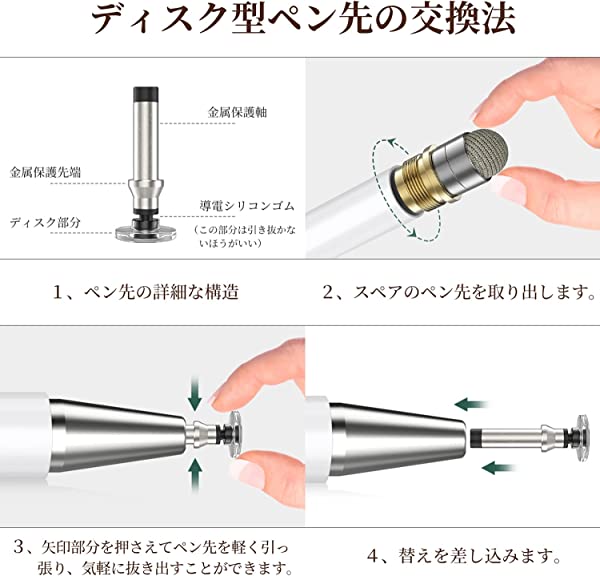 ディスク型ペン先の交換法

金属保護軸

金属保護先端

導電シリコンゴム

ディスク部分

（この部分は引き抜かないほうがいい）

1、ペン先の詳細な構造

2、スペアのペン先を取り出します。

3、矢印部分を押さえてペン先を軽く引っ張り、気軽に抜き出すことができます。

4、替えを差し込みます。