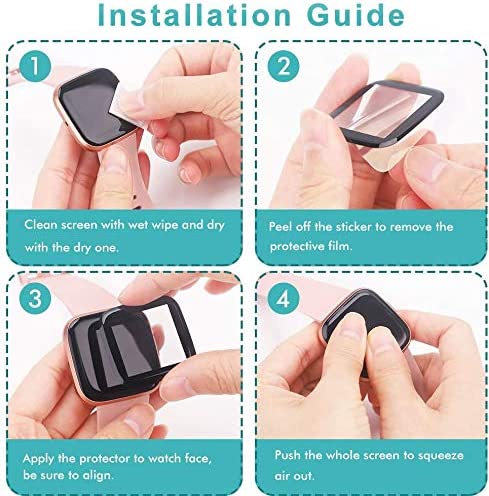 Installation Guide

1

Clean screen with wet wipe and dry with the dry one.

2

Peel off the sticker to remove the protective film.

3

Apply the protector to watch face, be sure to align.

4

Push the whole screen to squeeze air out.