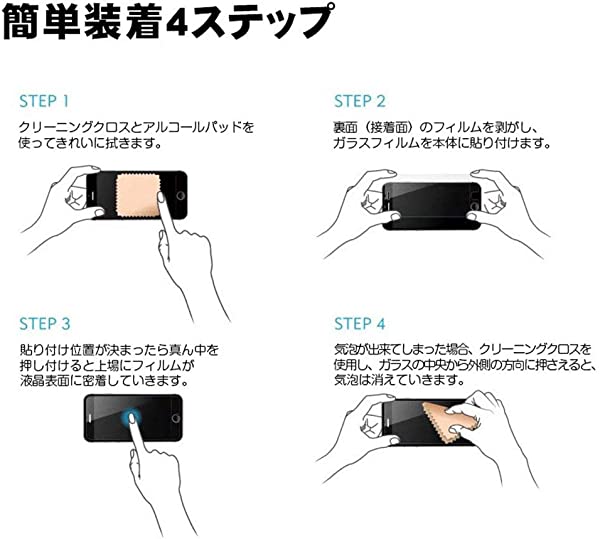 簡単装着4ステップ

STEP 1

クリーニングクロスとアルコールパッドを使ってきれいに拭きます。

STEP 2

裏面（接着面）のフィルムを剥がし、ガラスフィルムを本体に貼り付けます。

STEP 3

貼り付け位置が決まったら真ん中を押し付けると上場にフィルムが液晶表面に密着していきます。

STEP 4

気泡が出来てしまった場合、クリーニングクロスを使用し、ガラスの中央から外側の方向に押さえると、気泡は消えていきます。