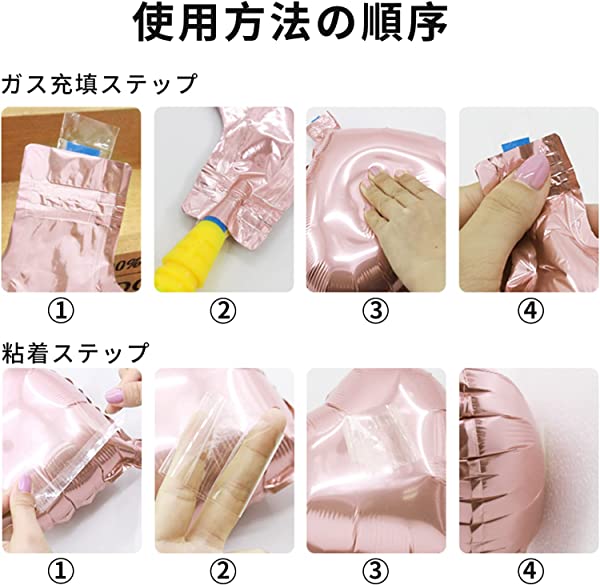 使用方法の順序

ガス充填ステップ

①

②

③

④

粘着ステップ

①

②

③

④