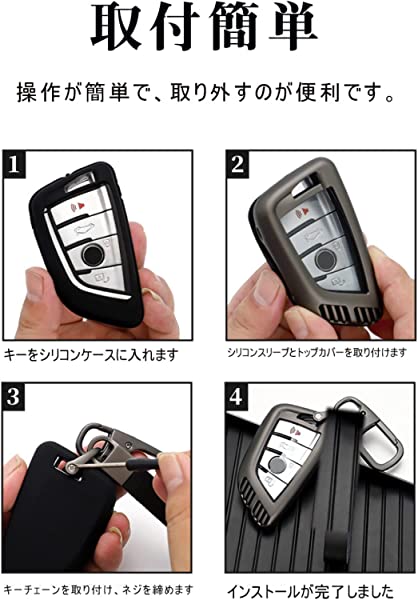 取付簡単

操作が簡単で、取り外すのが便利です。

1

キーをシリコンケースに入れます

2

シリコンスリーブとトップカバーを取り付けます

3

キーチェーンを取り付け、ネジを締めます

4

インストールが完了しました