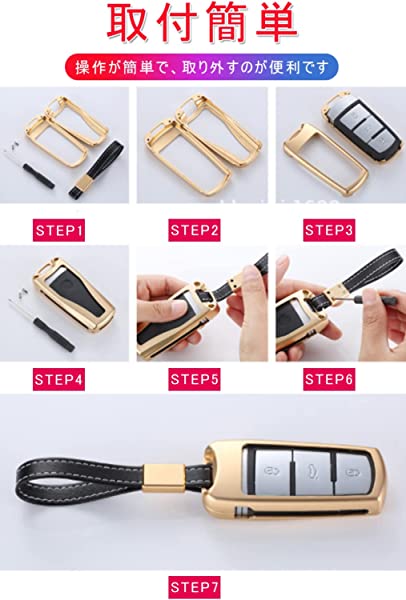 取付簡単

操作が簡単で、取り外すのが便利です

STEP1

STEP2

STEP3

STEP4

STEP5

STEP6

STEP7