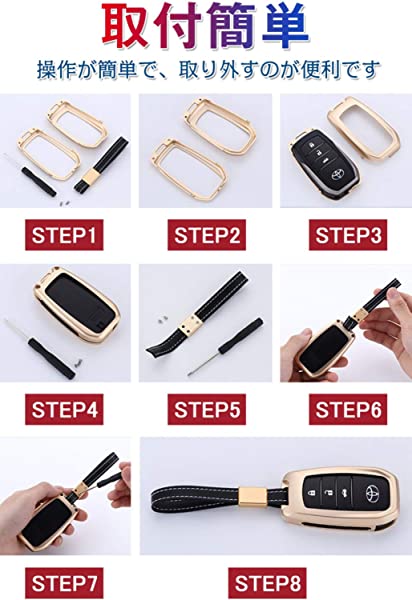 取付簡単

操作が簡単で、取り外すのが便利です

STEP1

STEP2

STEP3

STEP4

STEP5

STEP6

STEP7

STEP8