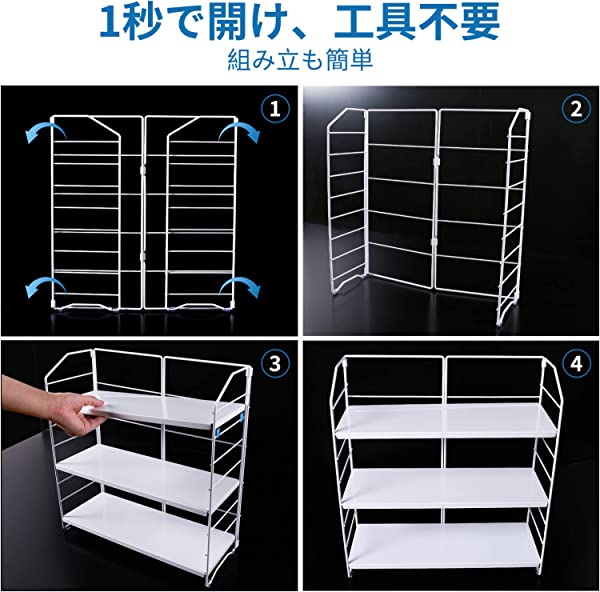 1秒で開け、工具不要

組み立も簡単

1

2

3

4