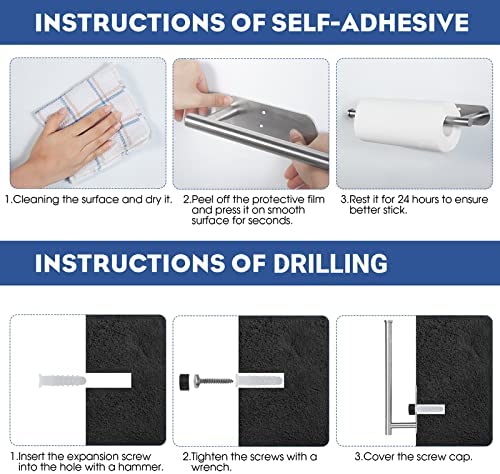 INSTRUCTIONS OF SELF-ADHESIVE

1.Cleaning the surface and dry it.

2.Peel off the protective film and press it on smooth surface for seconds.

3.Rest it for 24 hours to ensure better stick.

INSTRUCTIONS OF DRILLING

1.Insert the expansion screw into the hole with a hammer.

2.Tighten the screws with a wrench.

3.Cover the screw cap.