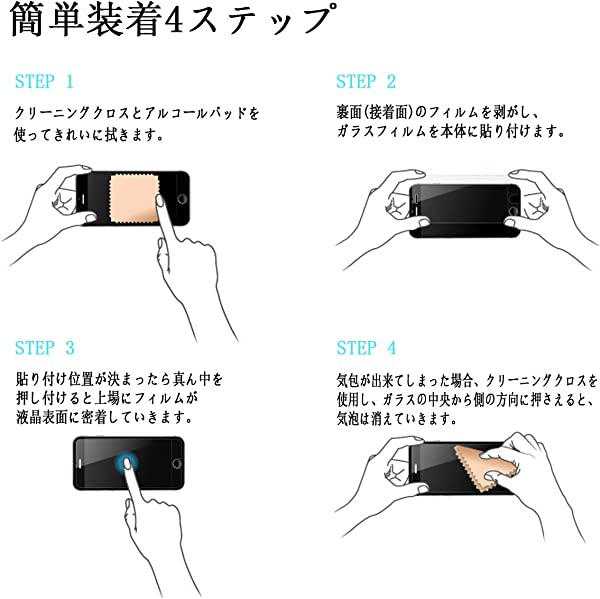 簡単装着4ステップ

STEP 1

クリーニングクロスとアルコールパッドを使ってきれいに拭きます。

STEP 2

裏面(接着面)のフィルムを剥がし、ガラスフィルムを本体に貼り付けます。

STEP 3

貼り付け位置が決まったら真ん中を押し付けると上場にフィルムが液晶表面に密着していきます。

STEP 4

気包が出来てしまった場合、クリーニングクロスを使用し、ガラスの中央から側の方向に押さえると、気泡は消えていきます。