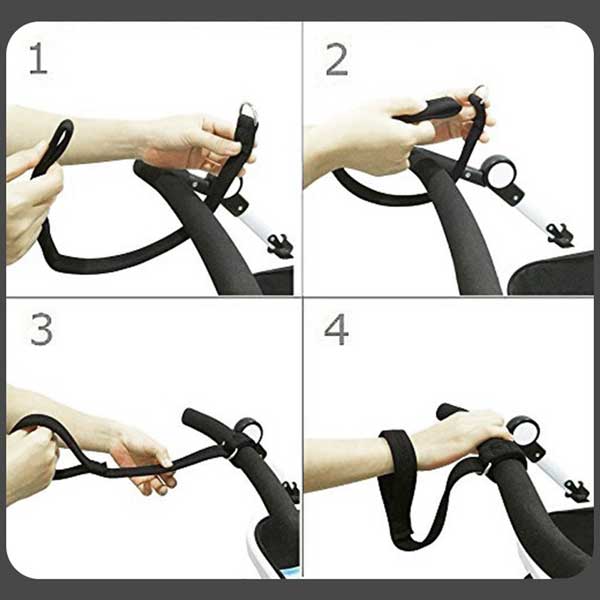 1

2

3

4