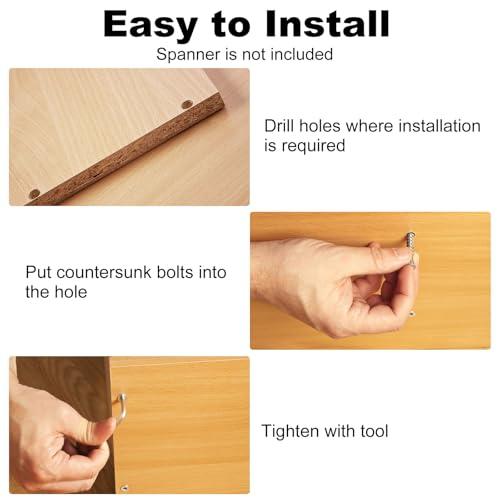 Easy to Install

Spanner is not included

Drill holes where installation is required

Put countersunk bolts into the hole

Tighten with tool