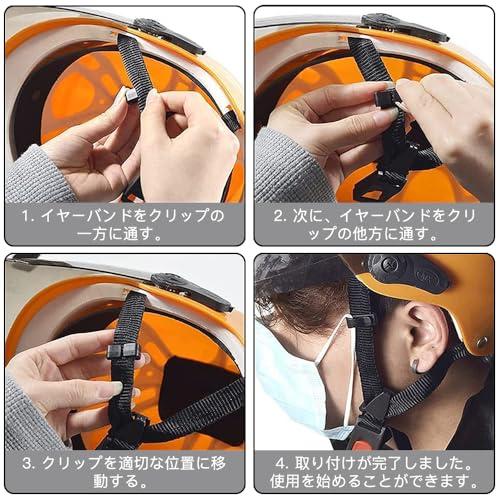 1. イヤーバンドをクリップの一方に通す。

2. 次に、イヤーバンドをクリップの他方に通す。

3. クリップを適切な位置に移動する。

4. 取り付けが完了しました。使用を始めることができます。