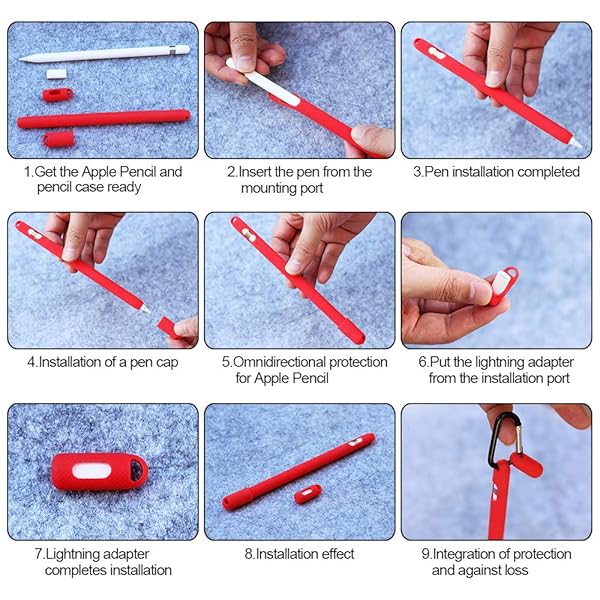 1.Get the Apple Pencil and pencil case ready

2.Insert the pen from the mounting port

3.Pen installation completed

4.Installation of a pen cap

5.Omnidirectional protection for Apple Pencil

6.Put the lightning adapter from the installation port

7.Lightning adapter completes installation

8.Installation effect

9.Integration of protection and against loss